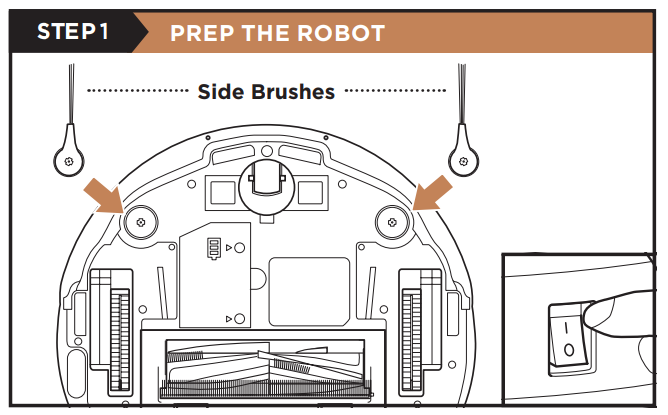 STEP 1 PREP THE ROBOT

Side Brushes

I
O