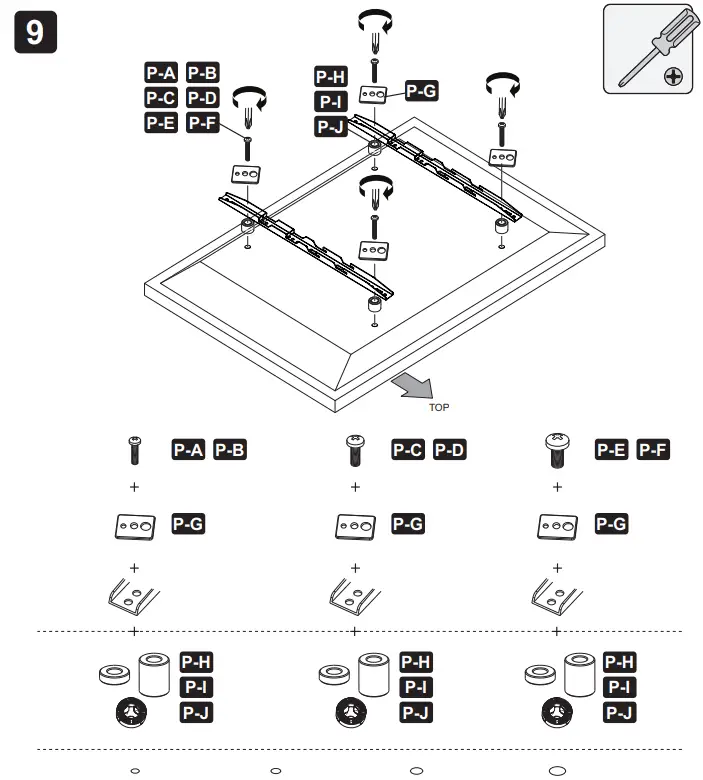 9

P-A P-B
P-C P-D
P-E P-F

P-H
P-I
P-J

P-G

TOP

P-A P-B
+
P-G
+
+
P-H
P-I
P-J

P-C P-D
+
P-G
+
+
P-H
P-I
P-J

P-E P-F
+
P-G
+
+
P-H
P-I
P-J