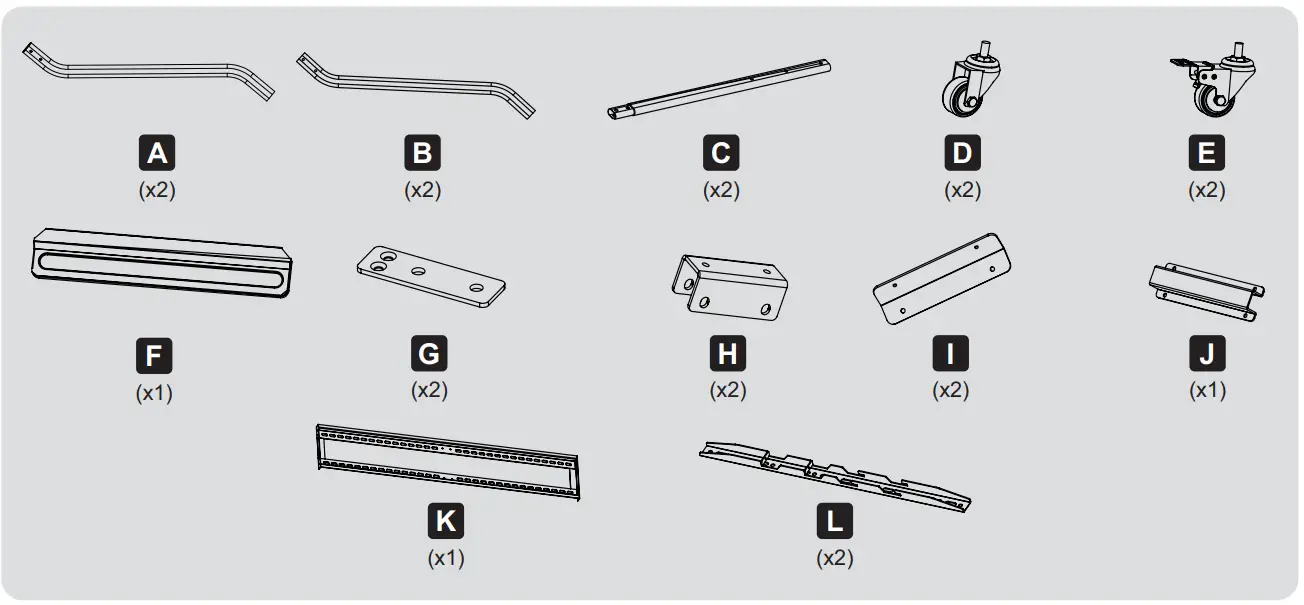 A
(x2)

B
(x2)

C
(x2)

D
(x2)

E
(x2)

F
(x1)

G
(x2)

H
(x2)

I
(x2)

J
(x1)

K
(x1)

L
(x2)