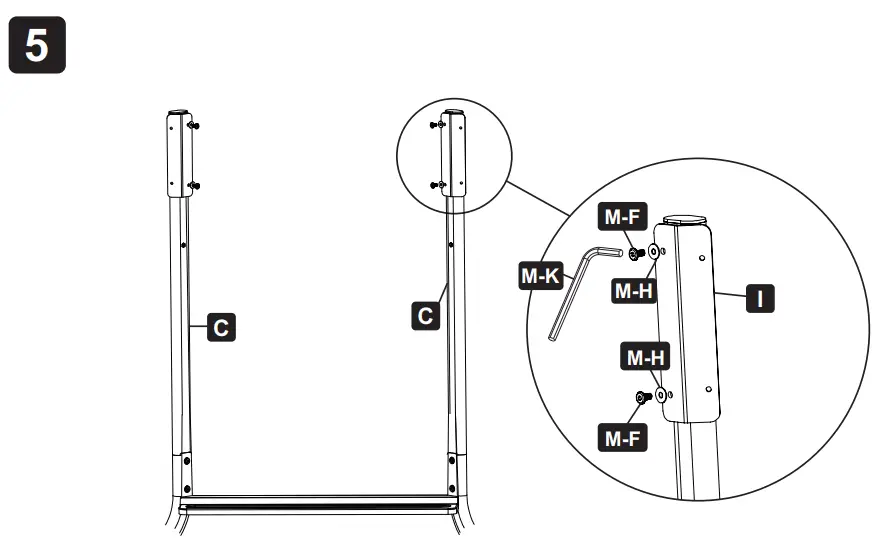 5

C

C

M-F

M-K

M-H

I

M-H

M-F