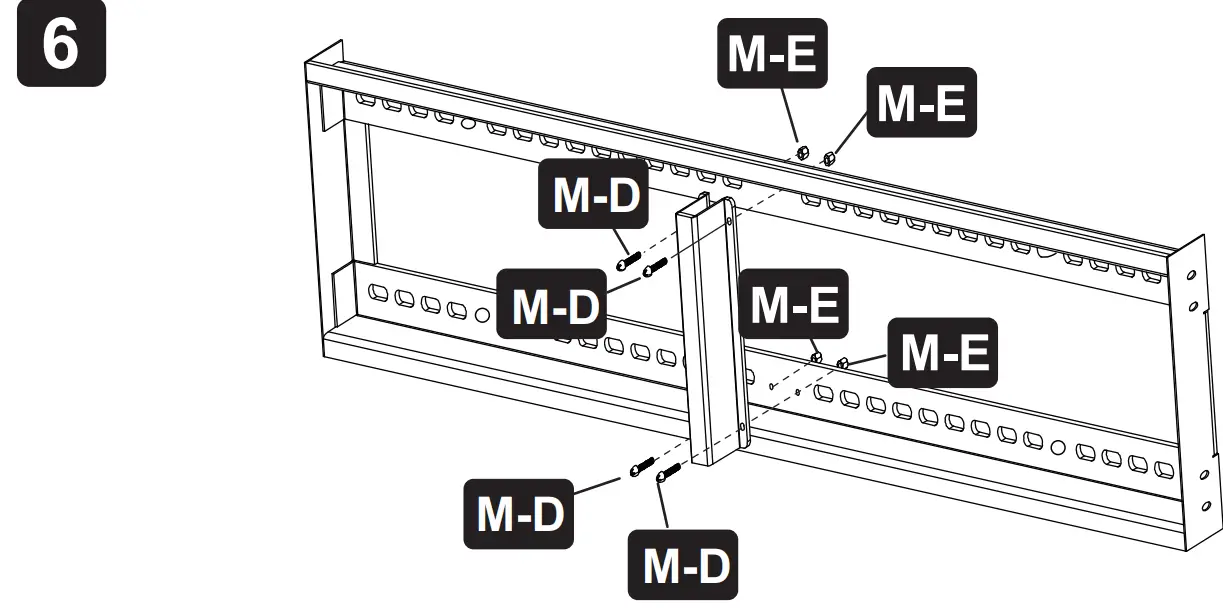 6

M-E

M-E

M-D

M-D

M-E

M-E

M-D

M-D