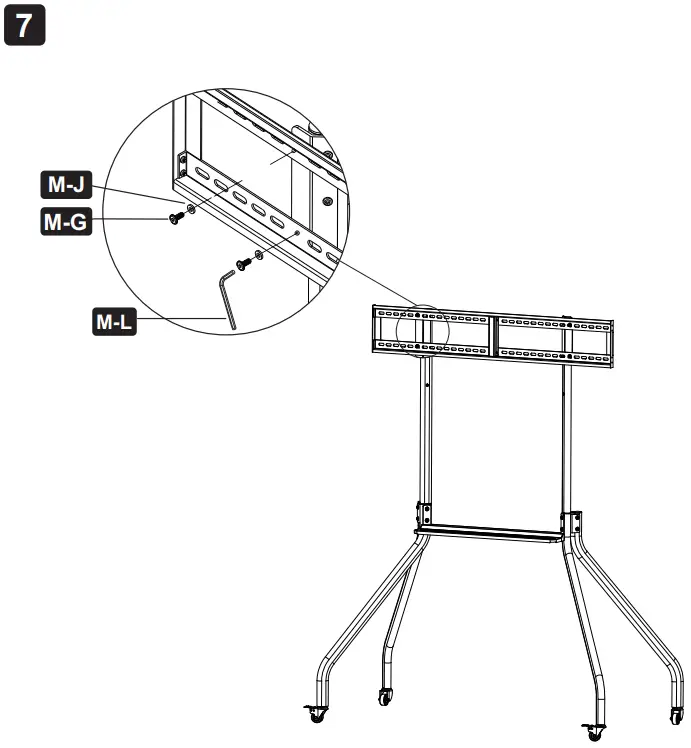 7

M-J
M-G
M-L