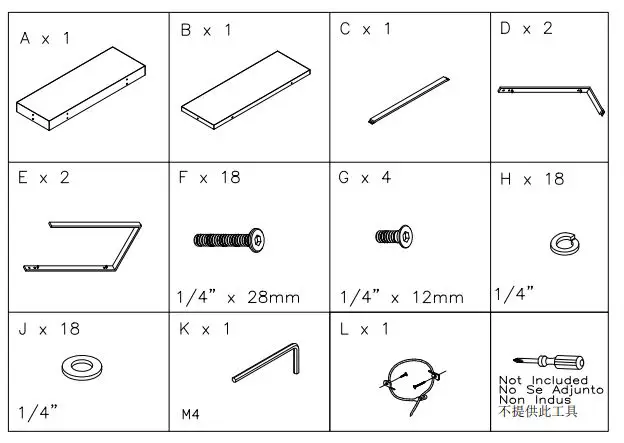 | A x 1 | B x 1 | C x 1 | D x 2 |
|---|---|---|---|
| E x 2 | F x 18 1/4" x 28mm | G x 4 1/4" x 12mm | H x 18 1/4" |
| J x 18 1/4" | K x 1 M4 | L x 1 | Not Included No Se Adjunto Non Indus 不提供此工具 |