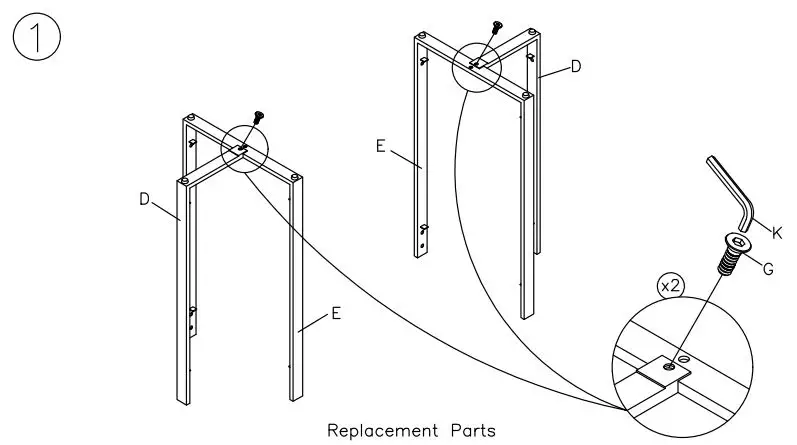 1

D

E

E

D

K

G

x2

Replacement Parts