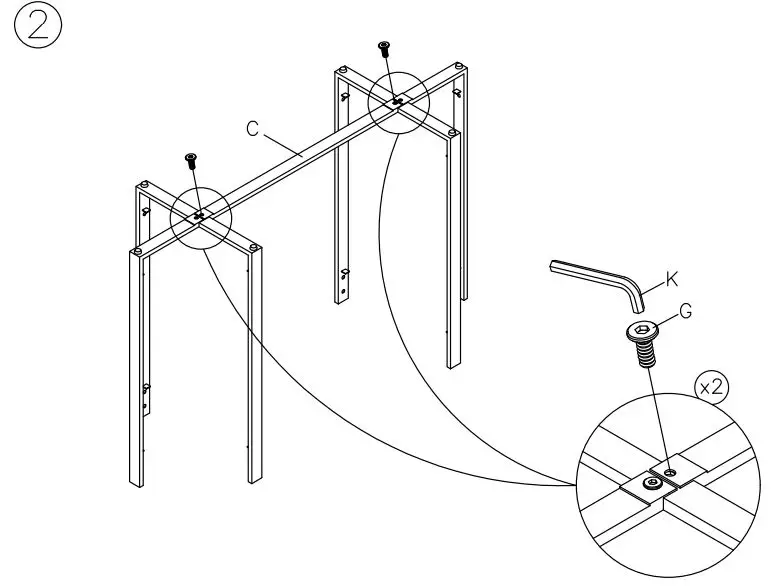 ②

C

K

G

x2