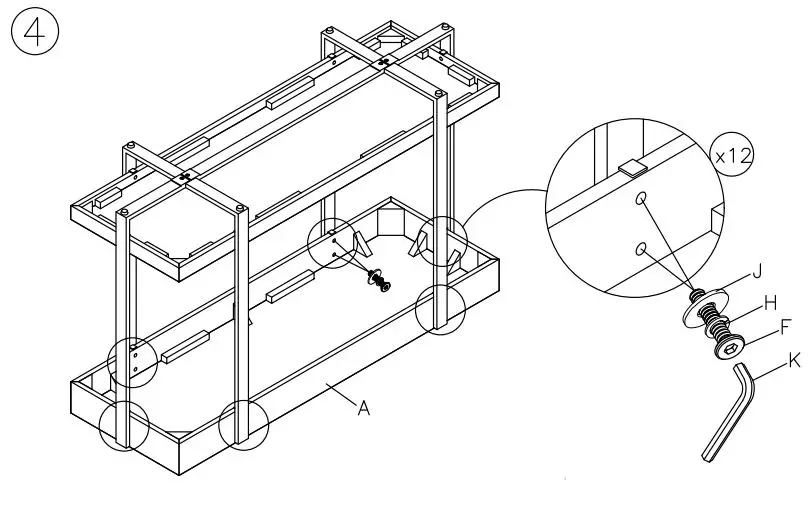 4

x12

J

H

F

K

A