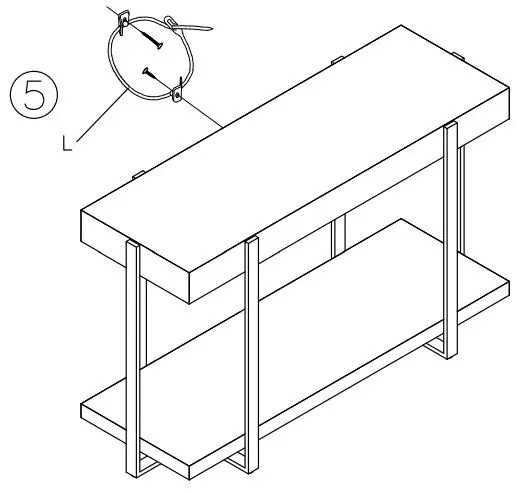 5

L