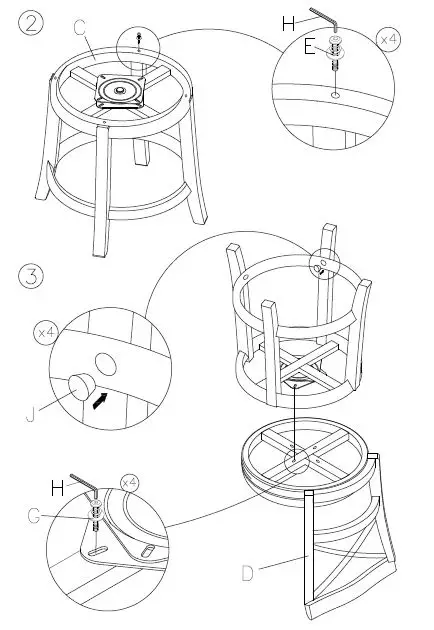 2

C

H

E

x4

3

x4

J

H

x4

G

D