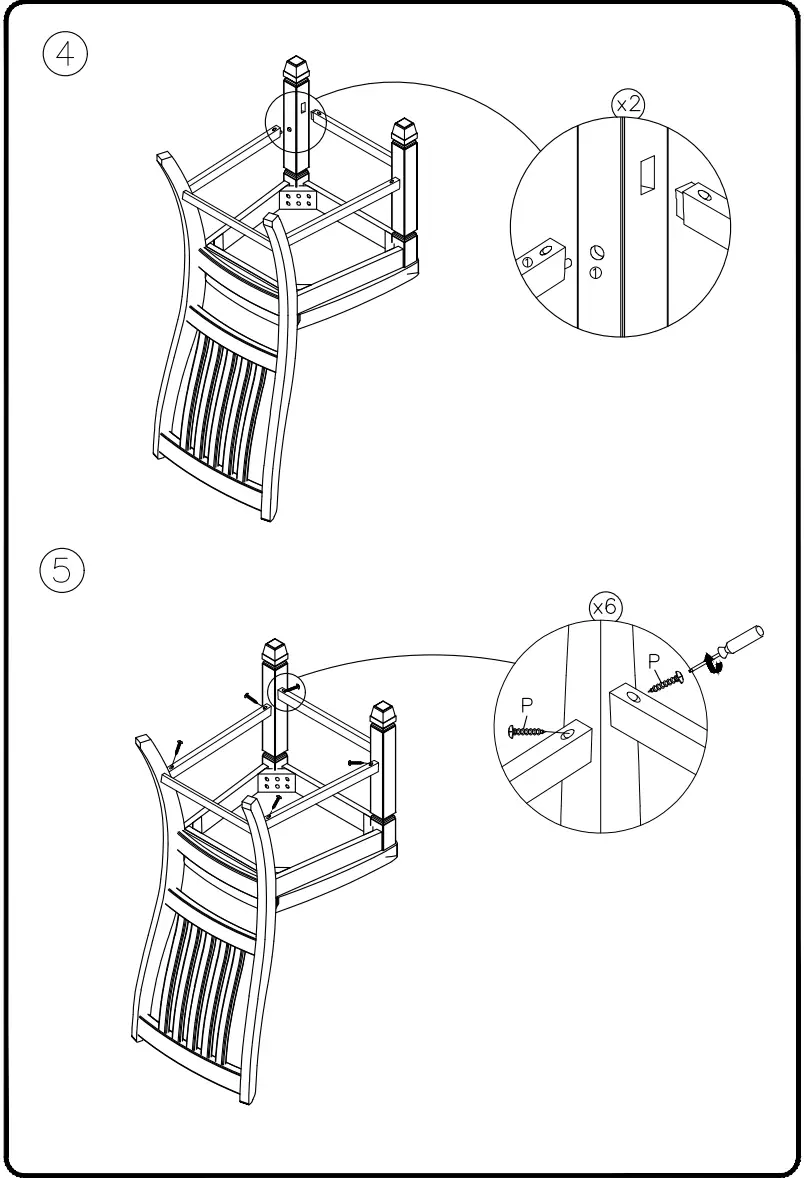 4

x2

5

x6

P

P