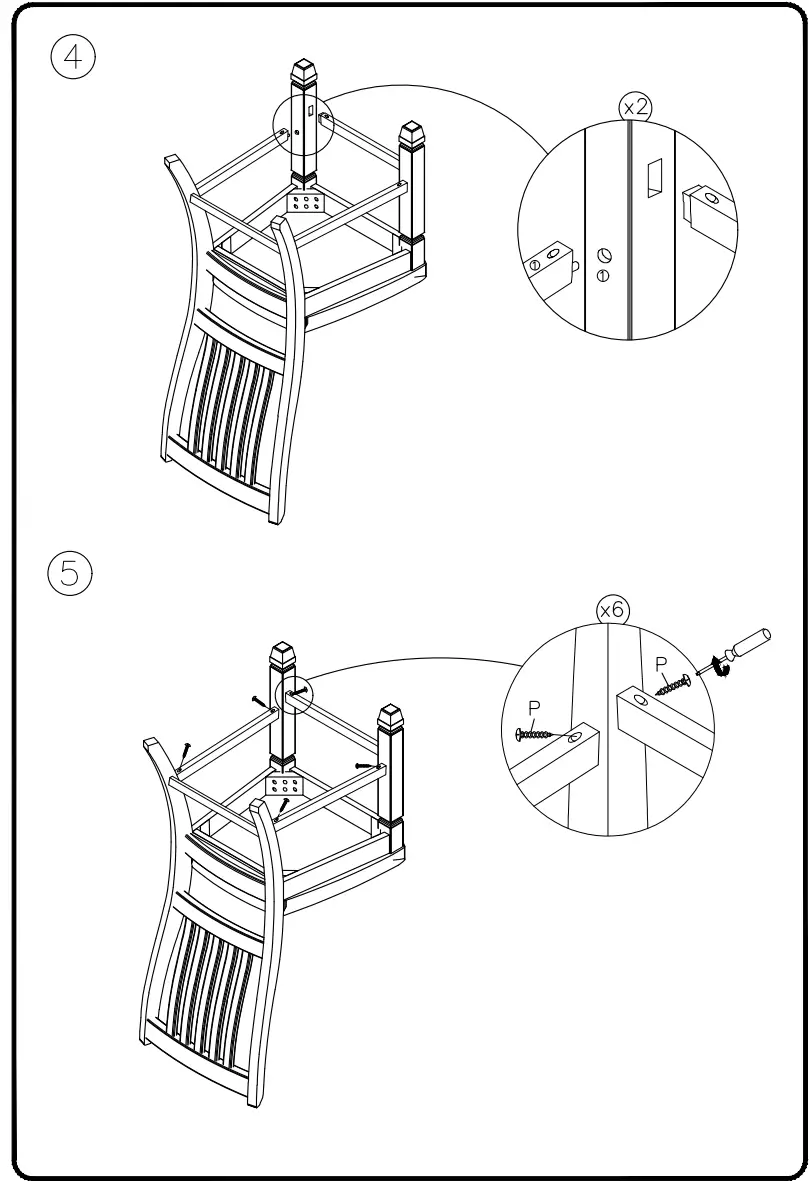 4

x2

5

x6

P

P