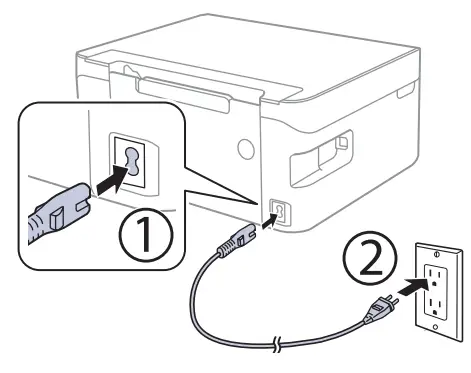 ①
②