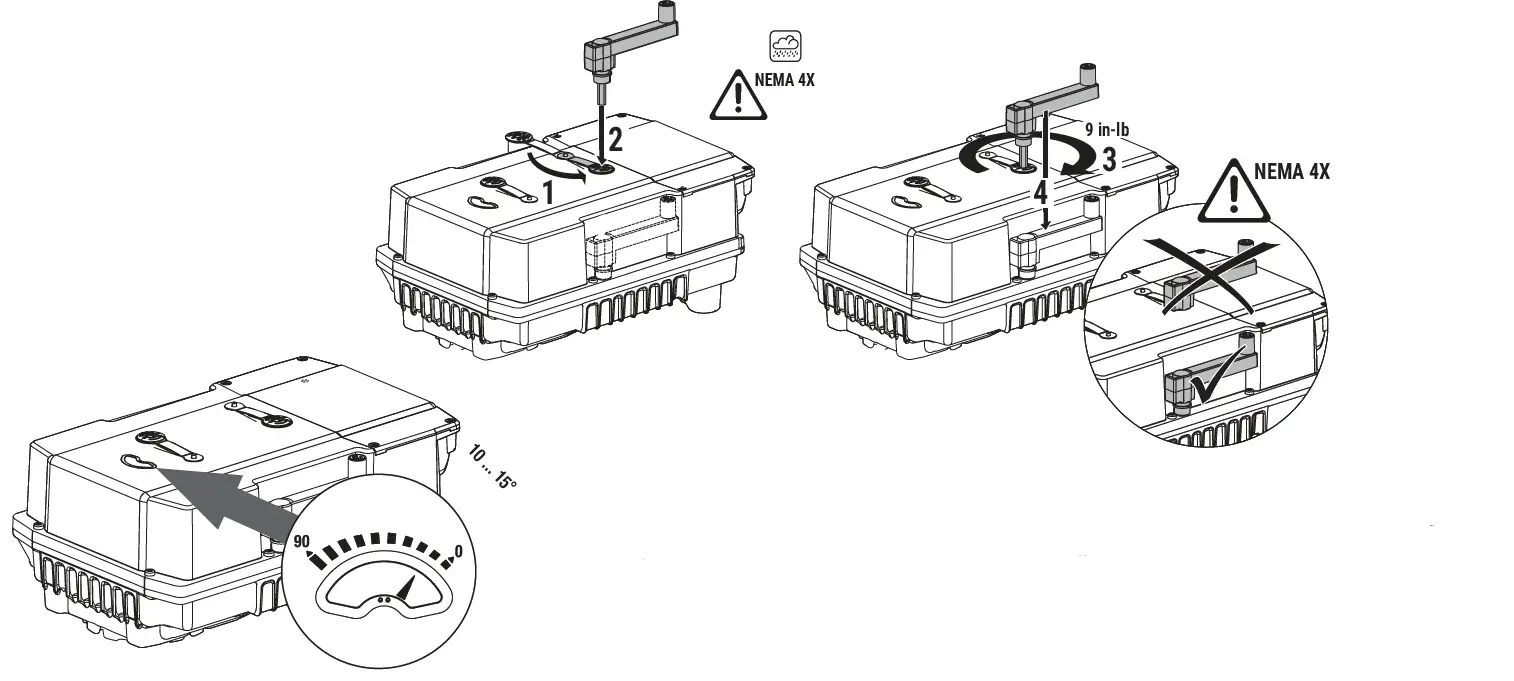 NEMA 4X
2
1
9 in-lb
3
4
NEMA 4X
10 ... 15°
90
0