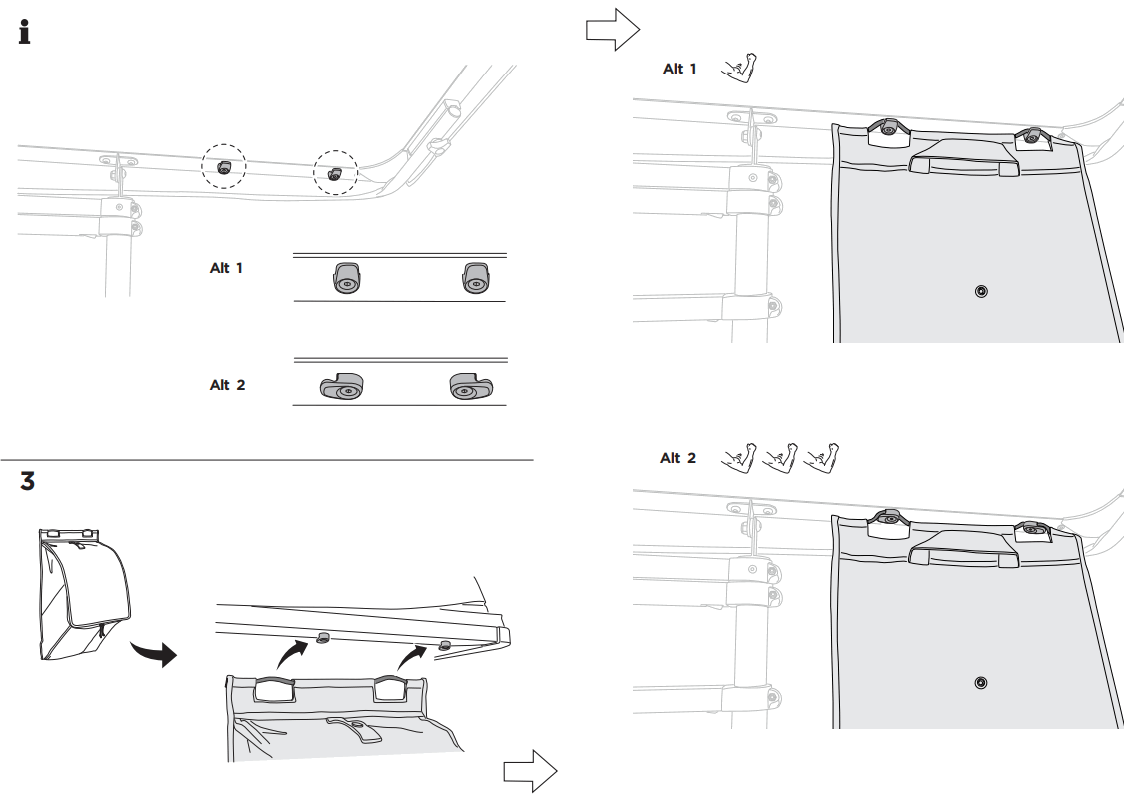 i

Alt 1

Alt 2

3

Alt 1

Alt 2