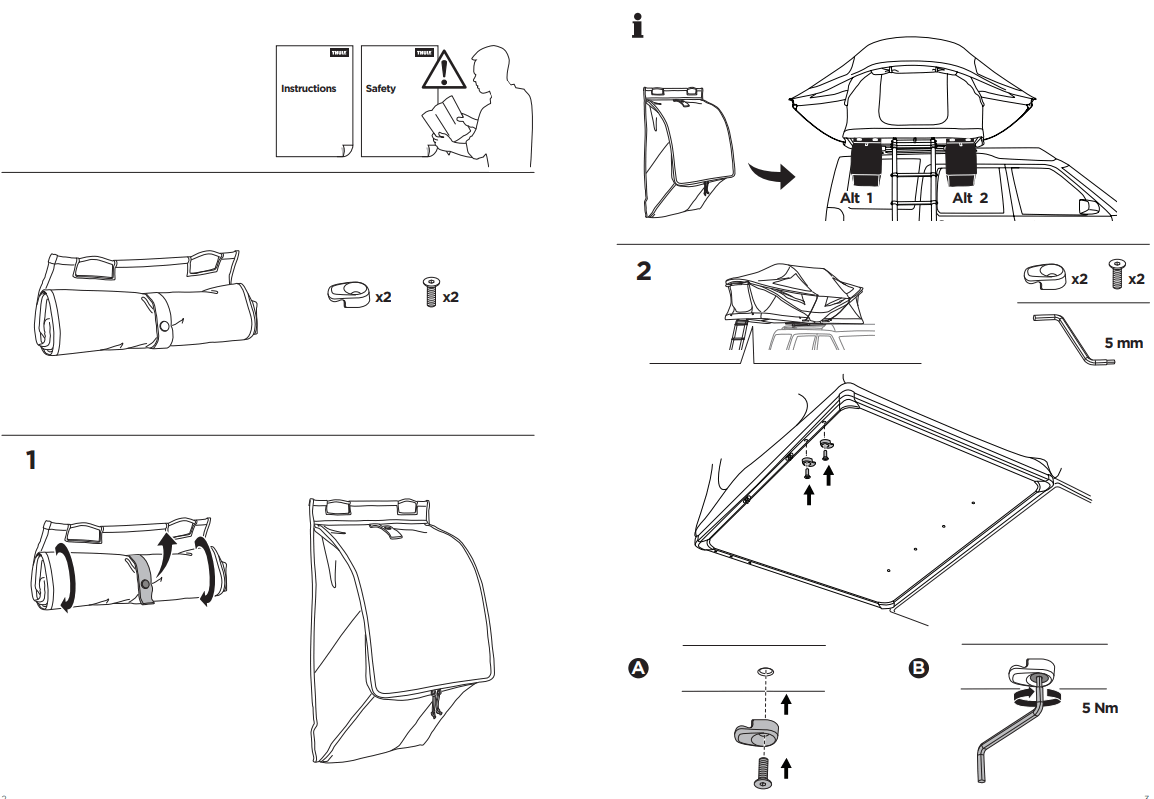 THULE
Instructions

THULE
Safety

x2 x2

1

i

Alt 1 Alt 2

2

x2 x2

5 mm

A

B

5 Nm