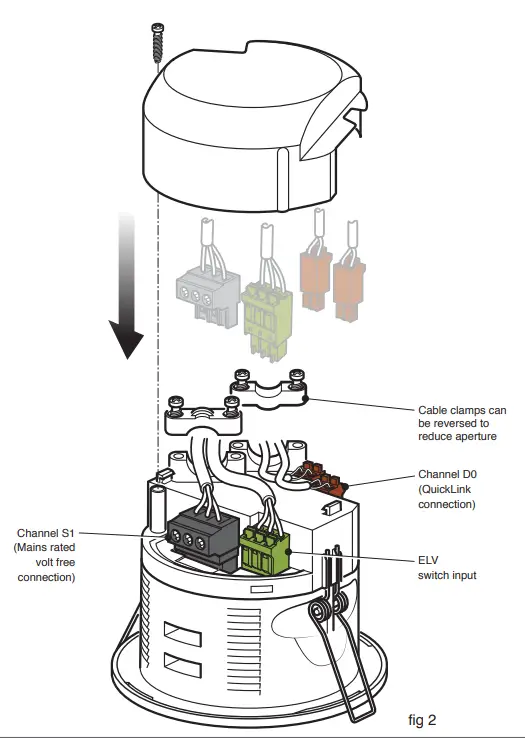 Cable clamps can be reversed to reduce aperture

Channel D0 (QuickLink connection)

Channel S1 (Mains rated volt free connection)

ELV switch input

fig 2