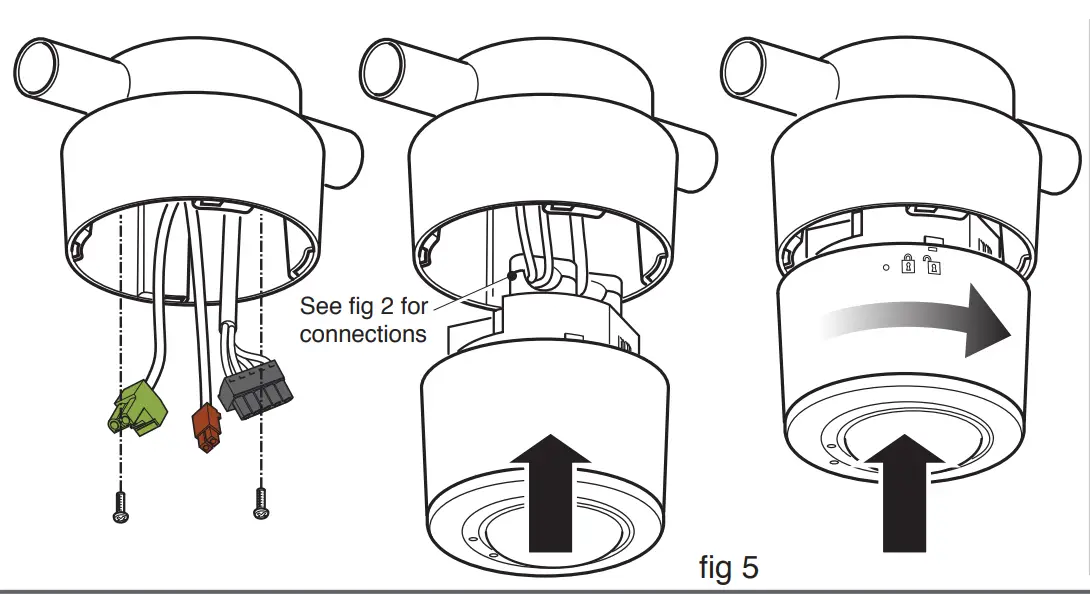 See fig 2 for connections

fig 5