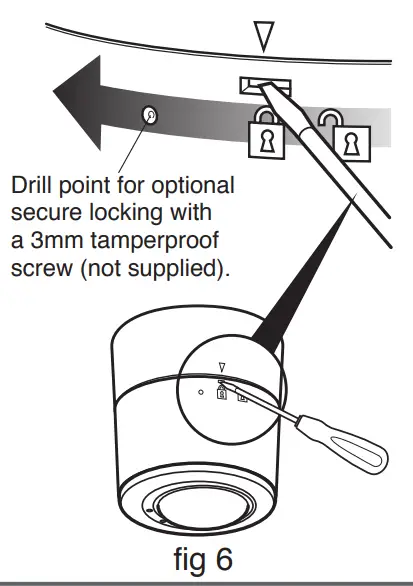 Drill point for optional secure locking with a 3mm tamperproof screw (not supplied).

fig 6