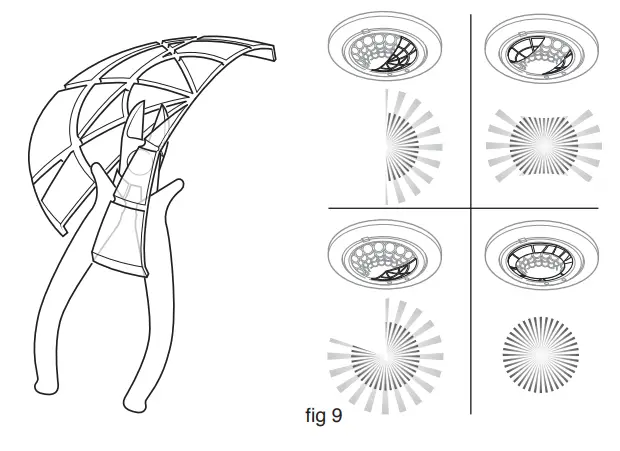 fig 9