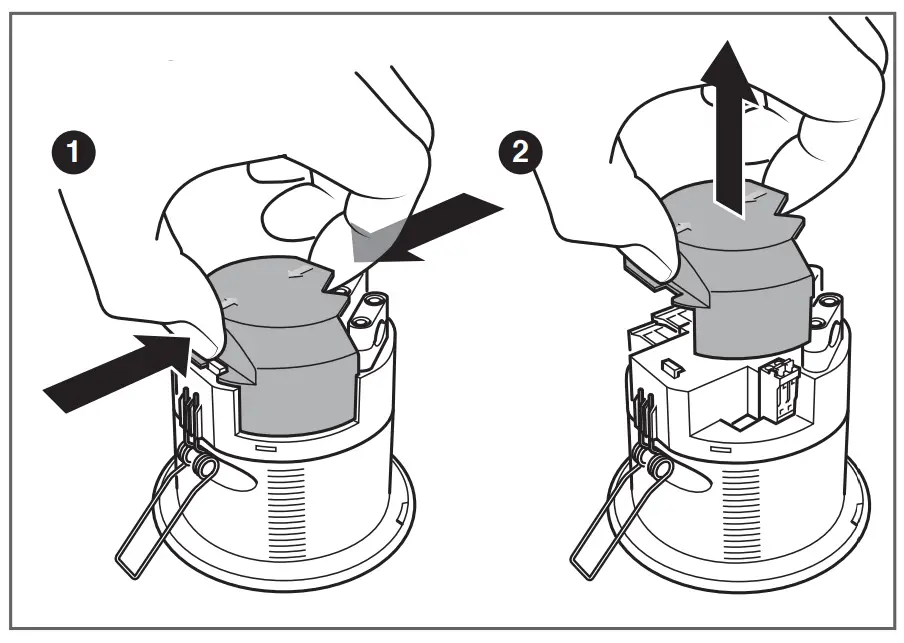 1

2