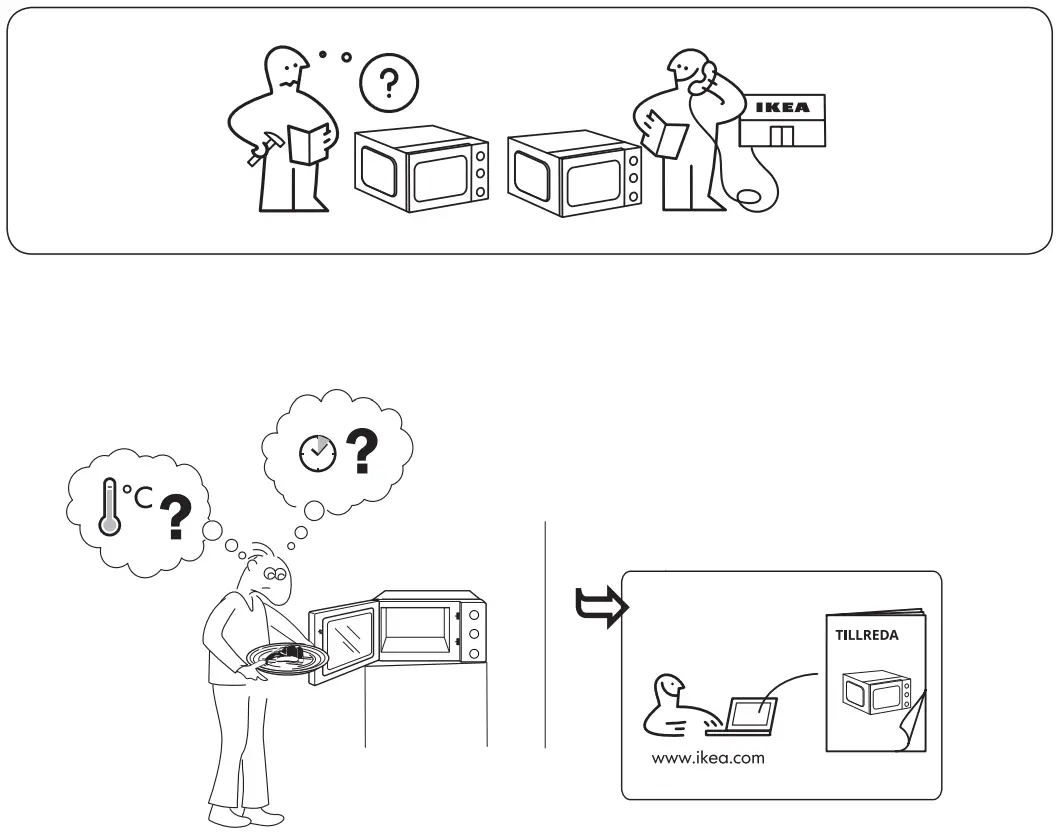 ?

IKEA

°C ?

?

TILLREDA

www.ikea.com