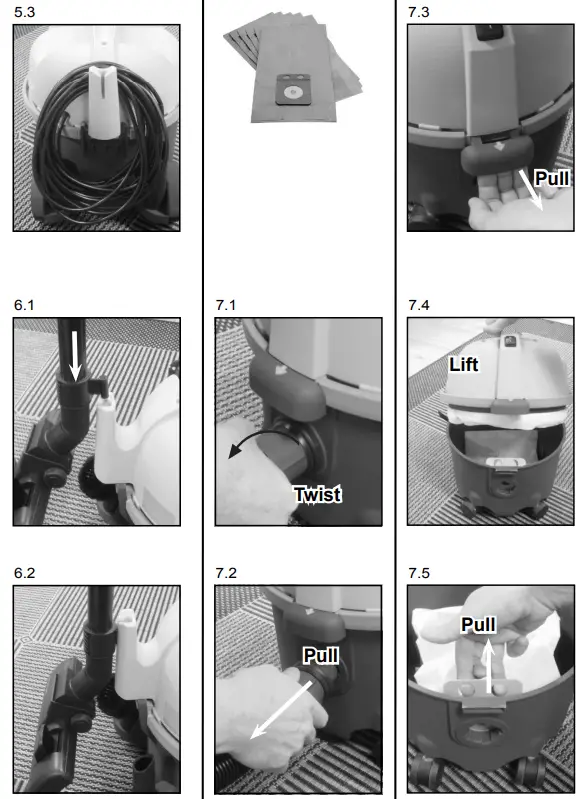 5.3

6.1

6.2

7.1

Twist

7.2

Pull

7.3

Pull

7.4

Lift

7.5

Pull