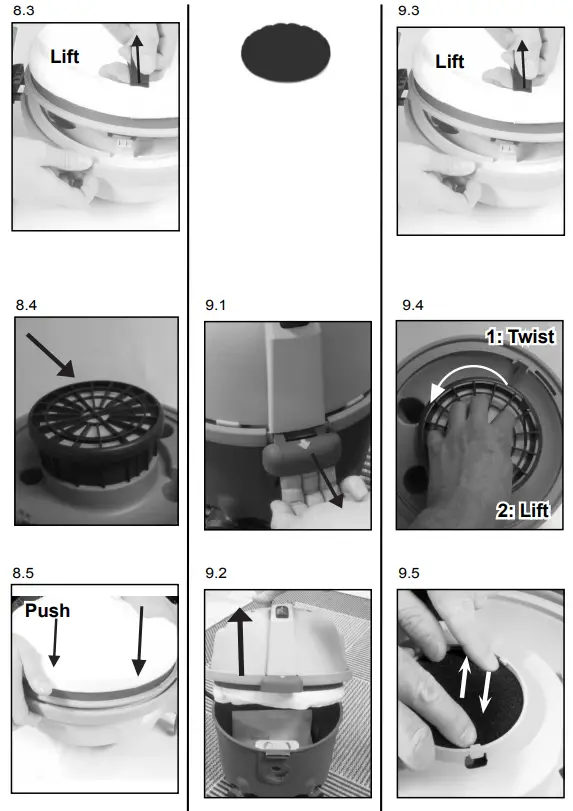 8.3

Lift

8.4

8.5

Push

9.1

9.2

9.3

Lift

9.4

1: Twist

2: Lift

9.5