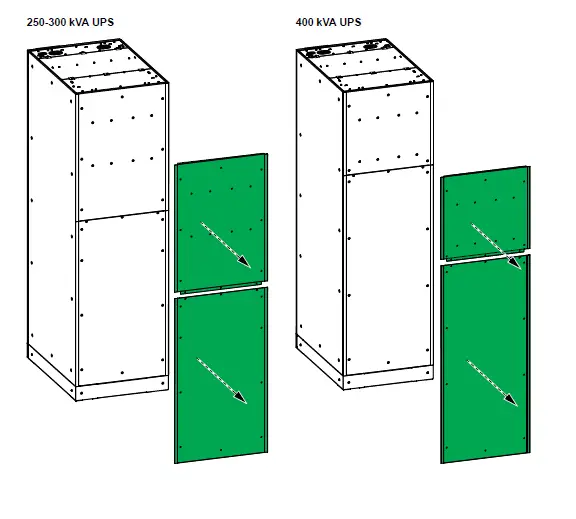 250-300 kVA UPS

400 kVA UPS