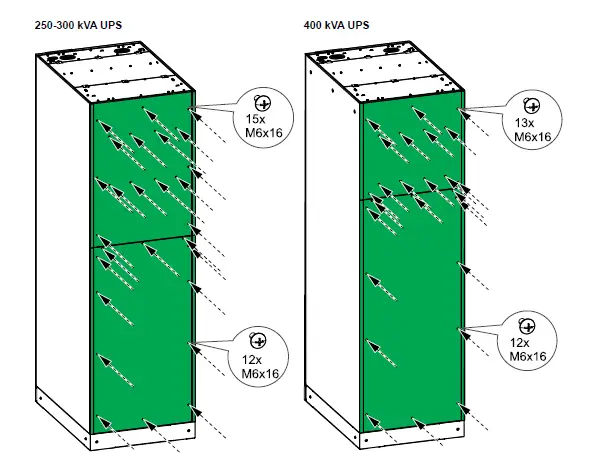 250-300 kVA UPS

15x
M6x16

12x
M6x16

400 kVA UPS

13x
M6x16

12x
M6x16