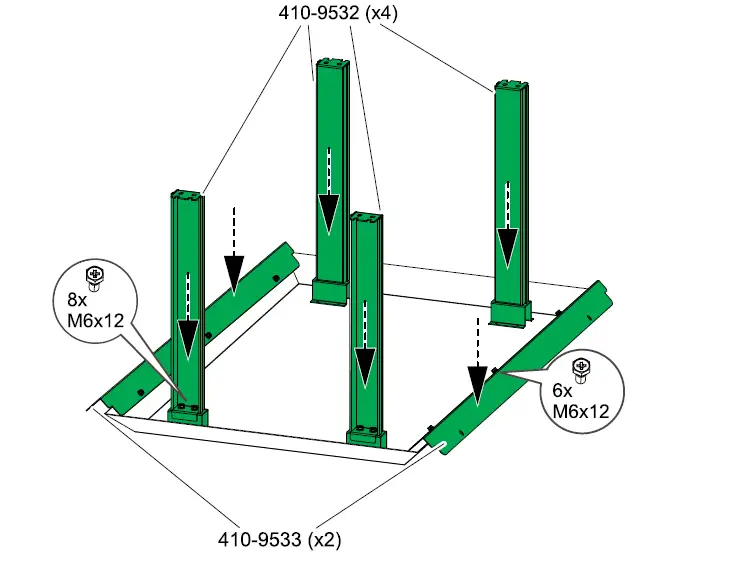 410-9532 (x4)

8x
M6x12

6x
M6x12

410-9533 (x2)