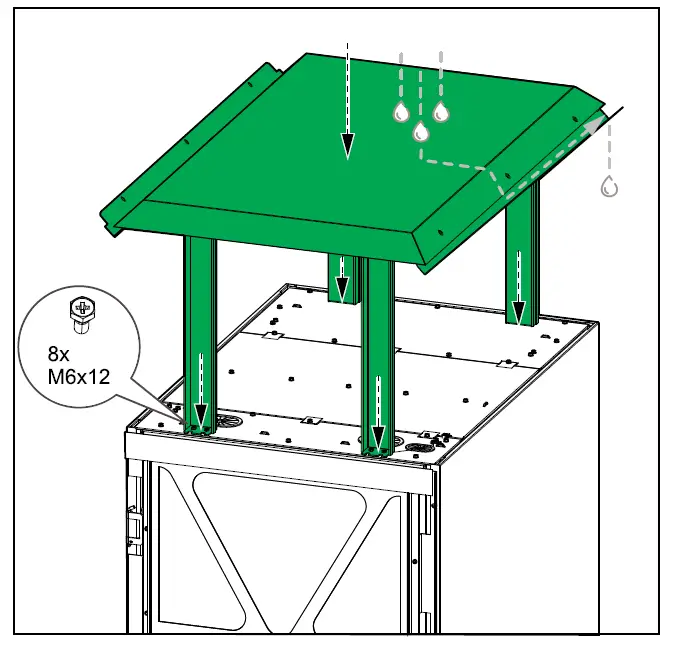 8x
M6x12