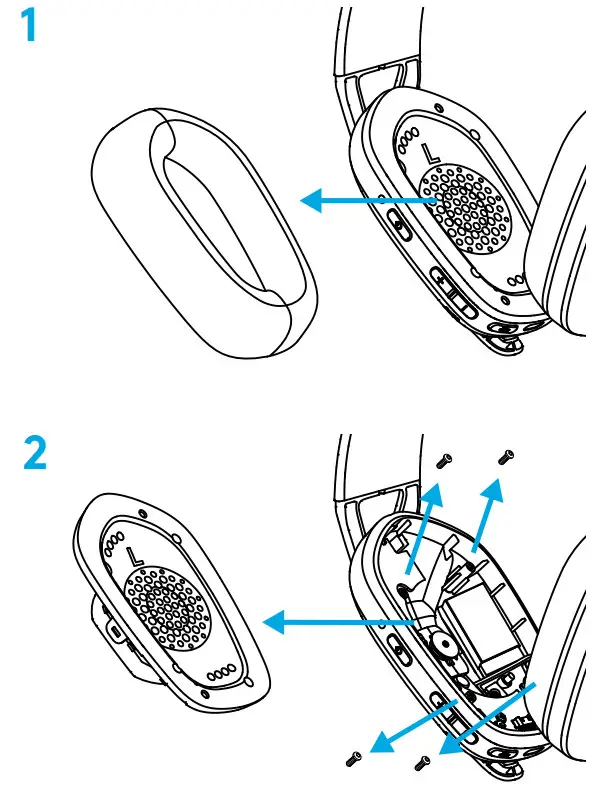 1

L

2

L