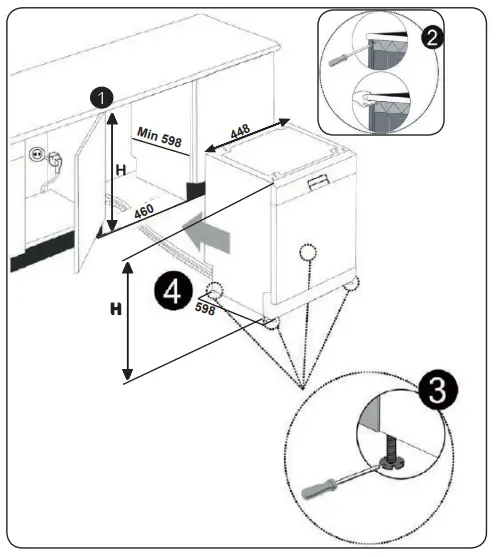 2

1

Min 598

448

H

460

4

598

H

3