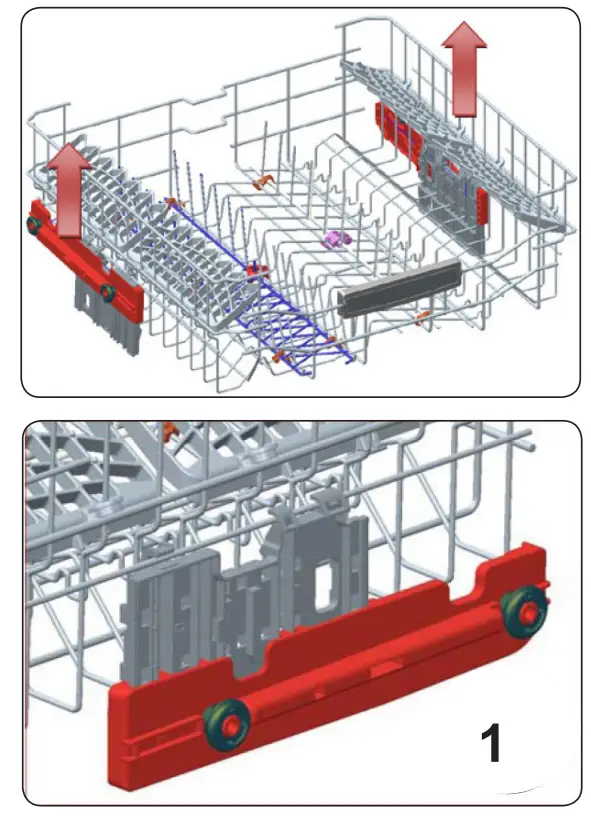 1