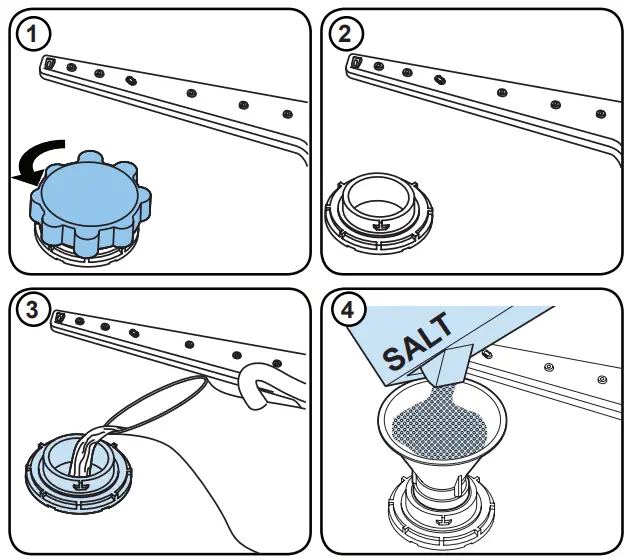 1

2

3

4

SALT