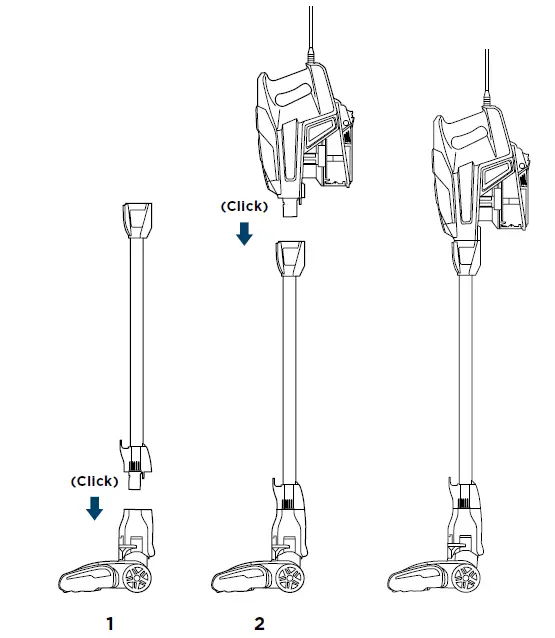 (Click)

(Click)

1

2