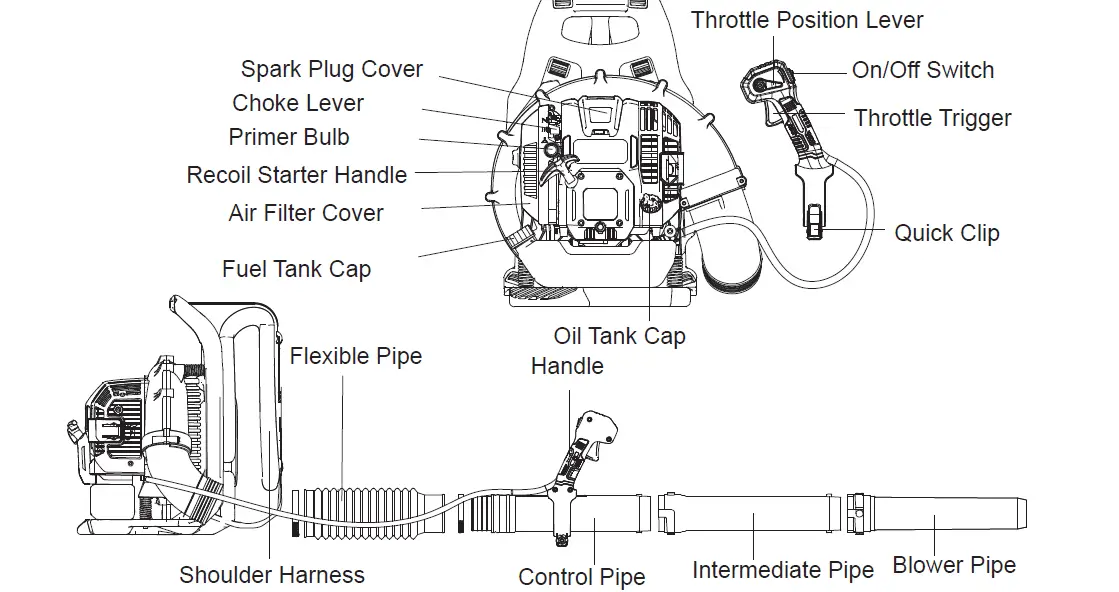 Throttle Position Lever
Spark Plug Cover
On/Off Switch
Choke Lever
Throttle Trigger
Primer Bulb
Recoil Starter Handle
Air Filter Cover
Quick Clip
Fuel Tank Cap
Oil Tank Cap
Flexible Pipe
Handle
Shoulder Harness
Control Pipe
Intermediate Pipe
Blower Pipe