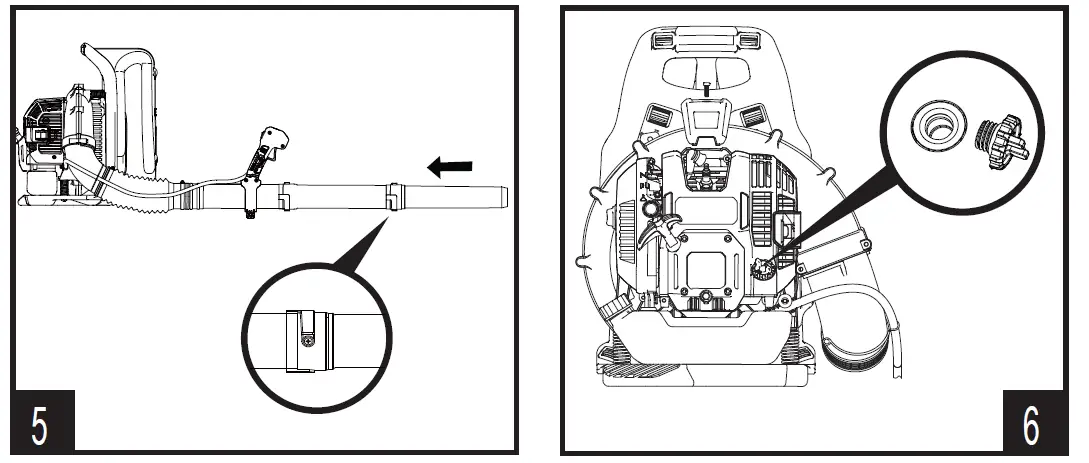 5

6