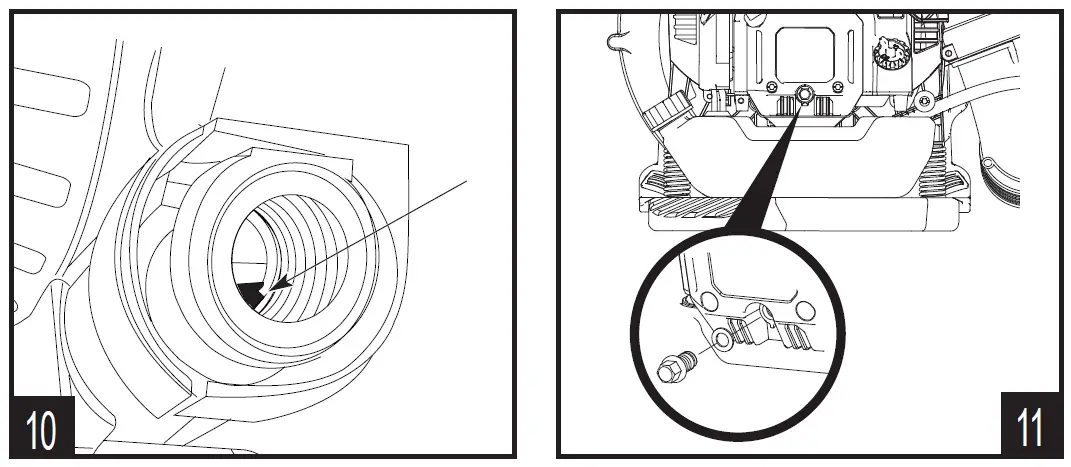 10

11