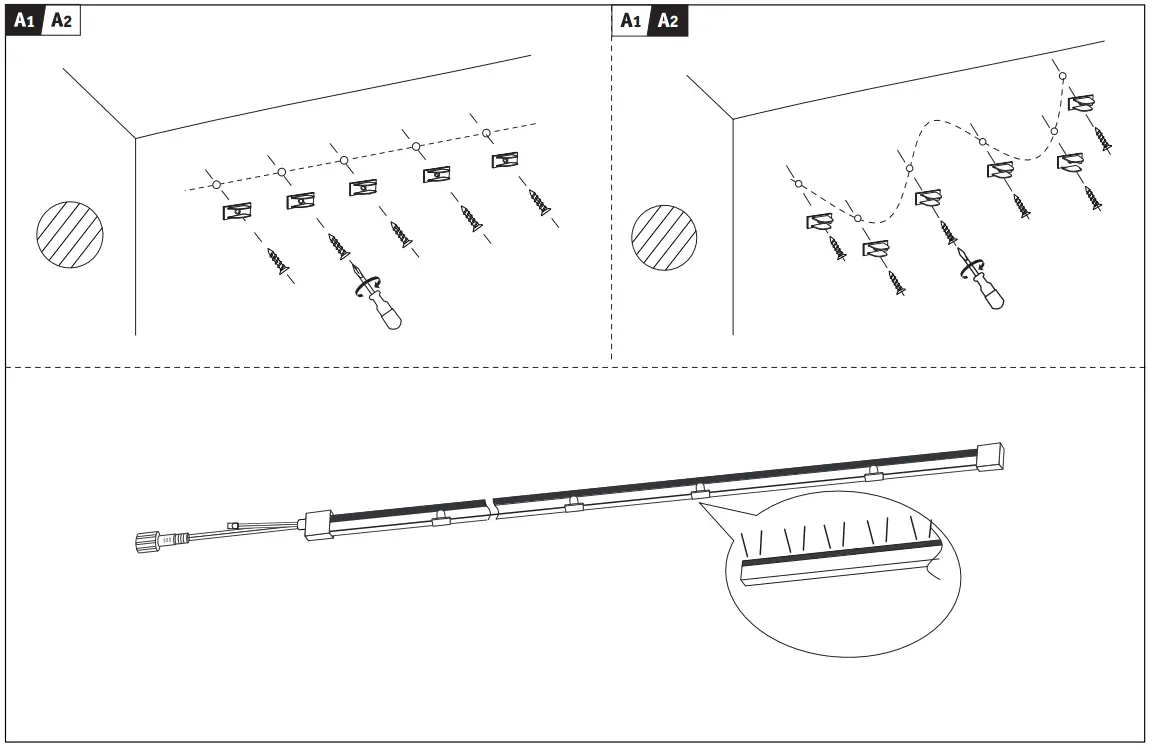 A1 A2

A1 A2