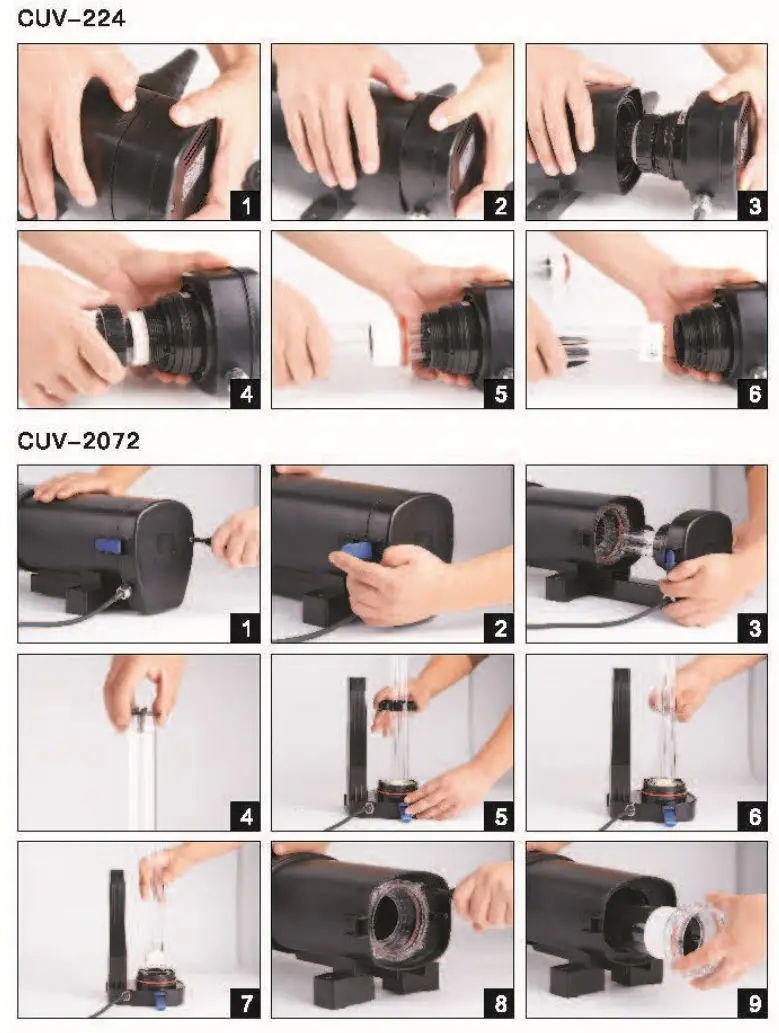 CUV-224

1

2

3

4

5

6

CUV-2072

1

2

3

4

5

6

7

8

9