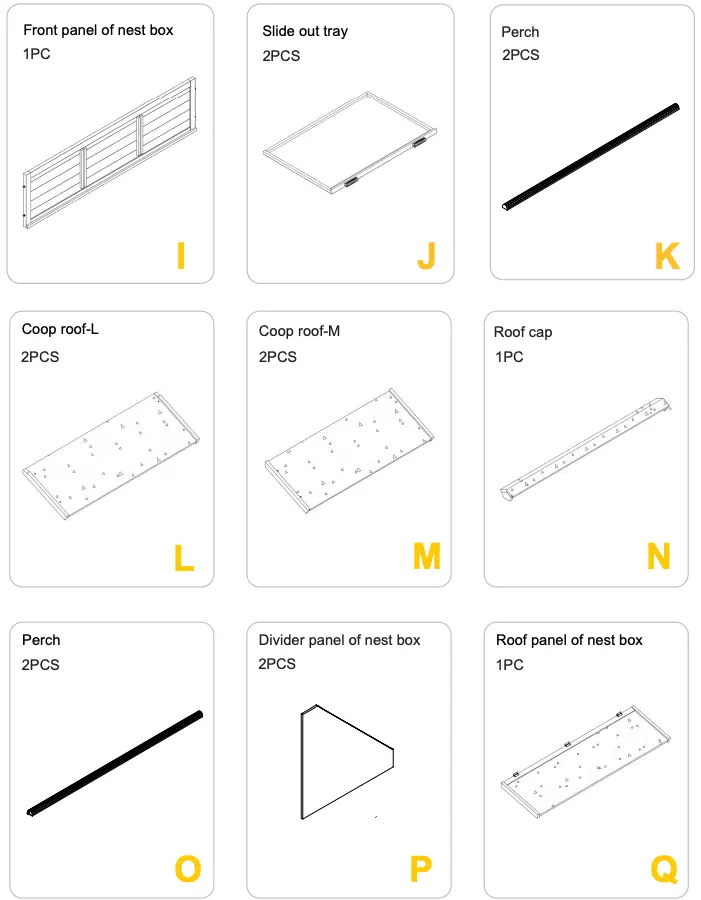 Front panel of nest box
1PC

I

Slide out tray
2PCS

J

Perch
2PCS

K

Coop roof-L
2PCS

L

Coop roof-M
2PCS

M

Roof cap
1PC

N

Perch
2PCS

O

Divider panel of nest box
2PCS

P

Roof panel of nest box
1PC

Q