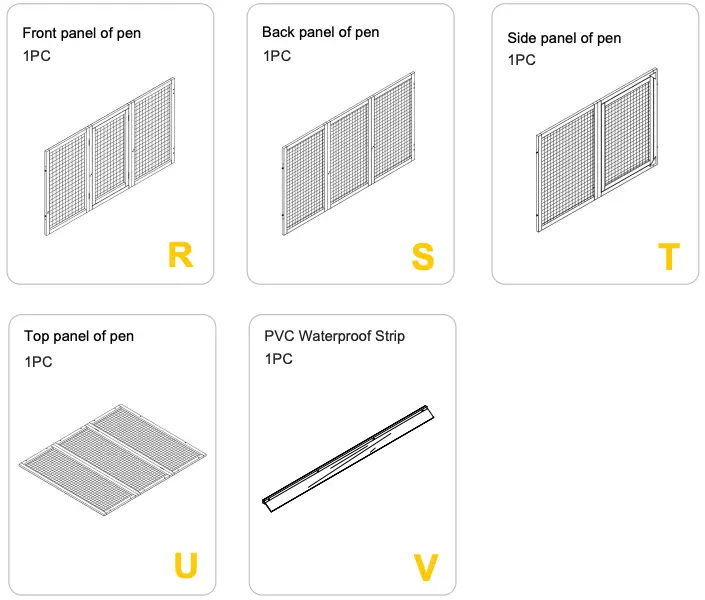 Front panel of pen
1PC

R

Back panel of pen
1PC

S

Side panel of pen
1PC

T

Top panel of pen
1PC

U

PVC Waterproof Strip
1PC

V