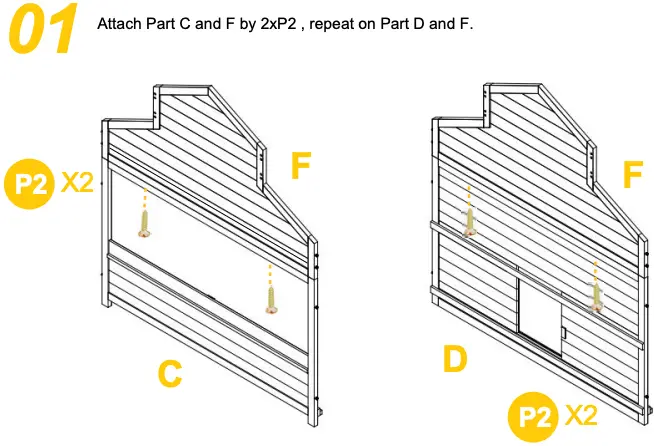 01 Attach Part C and F by 2xP2 , repeat on Part D and F.

P2 X2

F

C

F

D

P2 X2