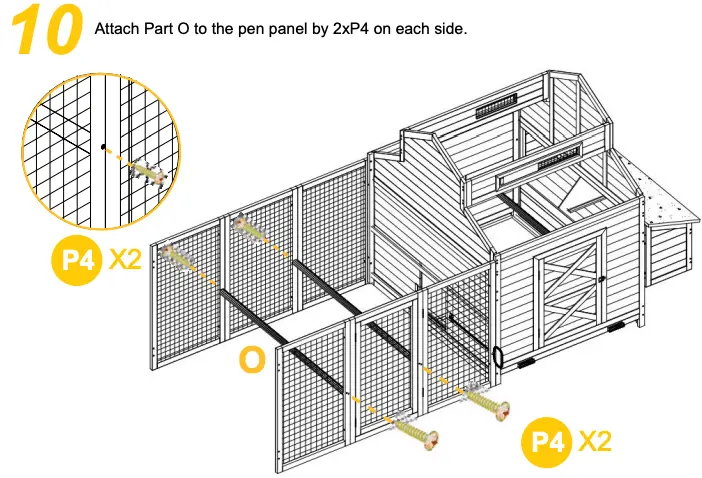 10 Attach Part O to the pen panel by 2xP4 on each side.

P4 X2

O

P4 X2