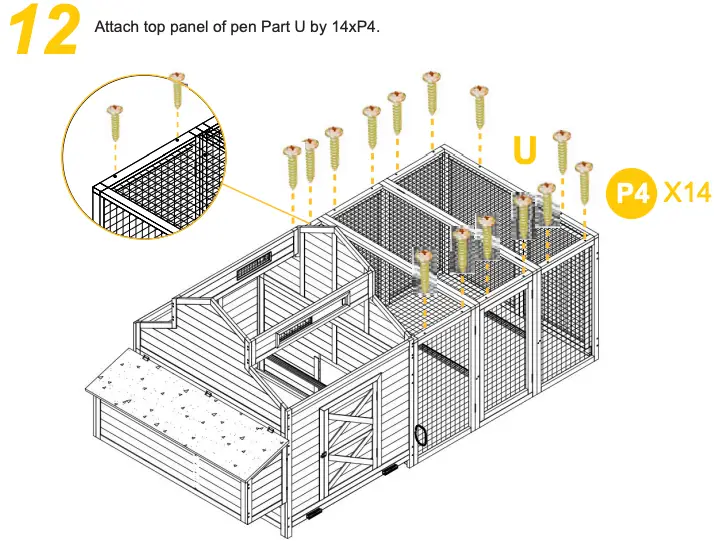 12 Attach top panel of pen Part U by 14xP4.

U

P4 X14