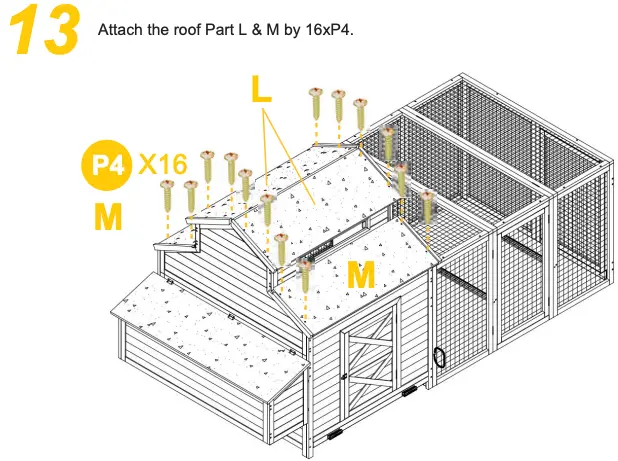 13 Attach the roof Part L & M by 16xP4.

L

P4 X16

M

M