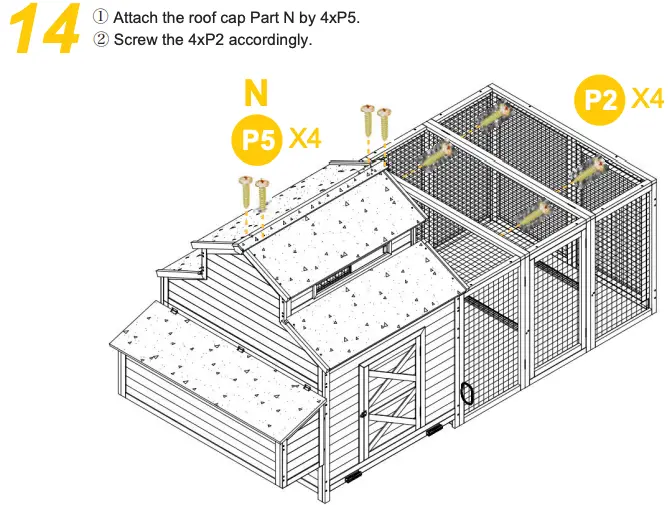 14
① Attach the roof cap Part N by 4xP5.
② Screw the 4xP2 accordingly.

N
P5 X4
P2 X4