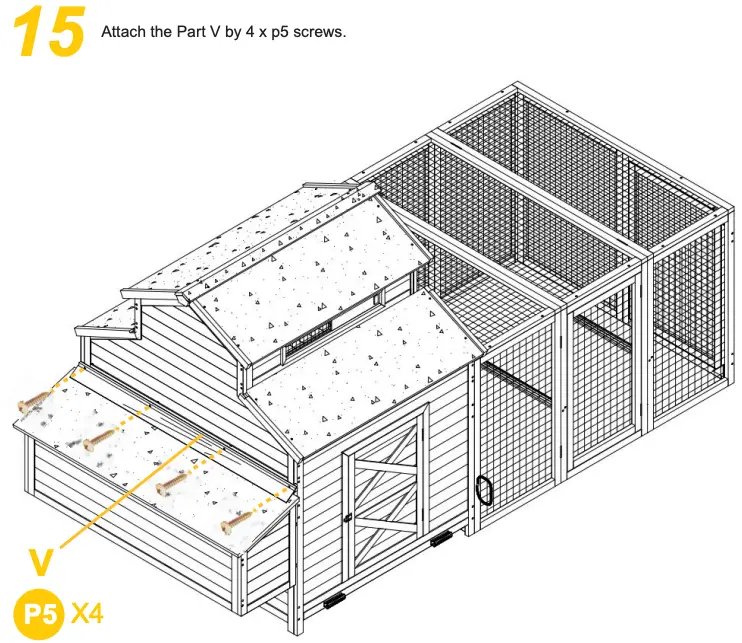 15 Attach the Part V by 4 x p5 screws.

V

P5 X4