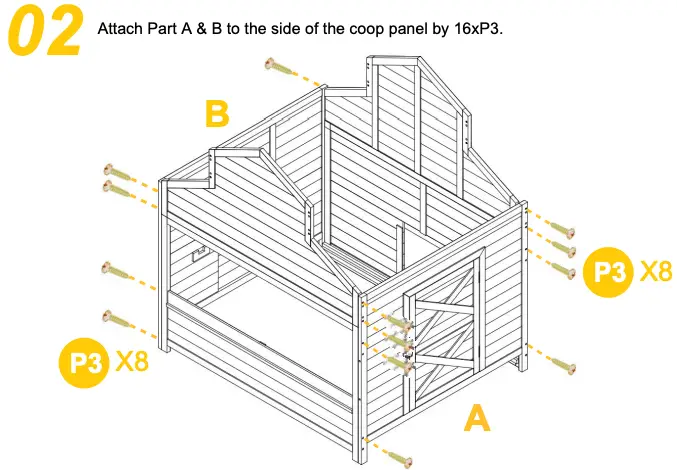 02 Attach Part A & B to the side of the coop panel by 16xP3.

B

P3 X8

P3 X8

A