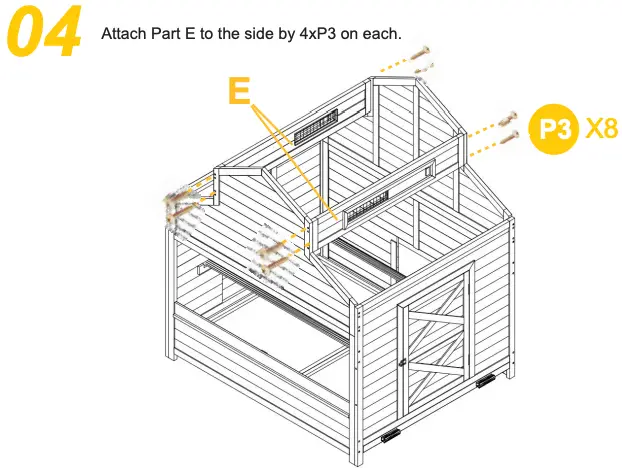 04

Attach Part E to the side by 4xP3 on each.

E

P3 X8